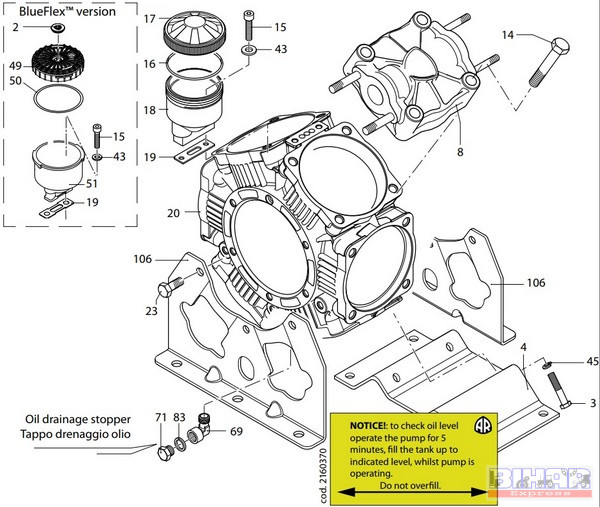 BlueFlex™ version
2
49
50
15
43
51
19
17
16
18
19
15
43
14
8
20
106
23
106
4
45
3
Oil drainage stopper
Tappo drenaggio olio
71
83
69
cod. 2160370
NOTICE!: to check oil level operate the pump for 5 minutes, fill the tank up to indicated level, whilst pump is operating.
Do not overfill.
AR
BIHAR
Express