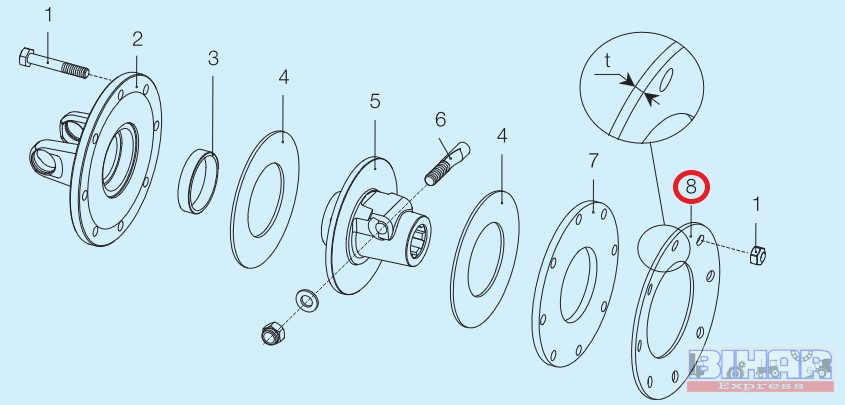 1
2
3
4
5
6
4
7
t
8
1
BIHAR
Express