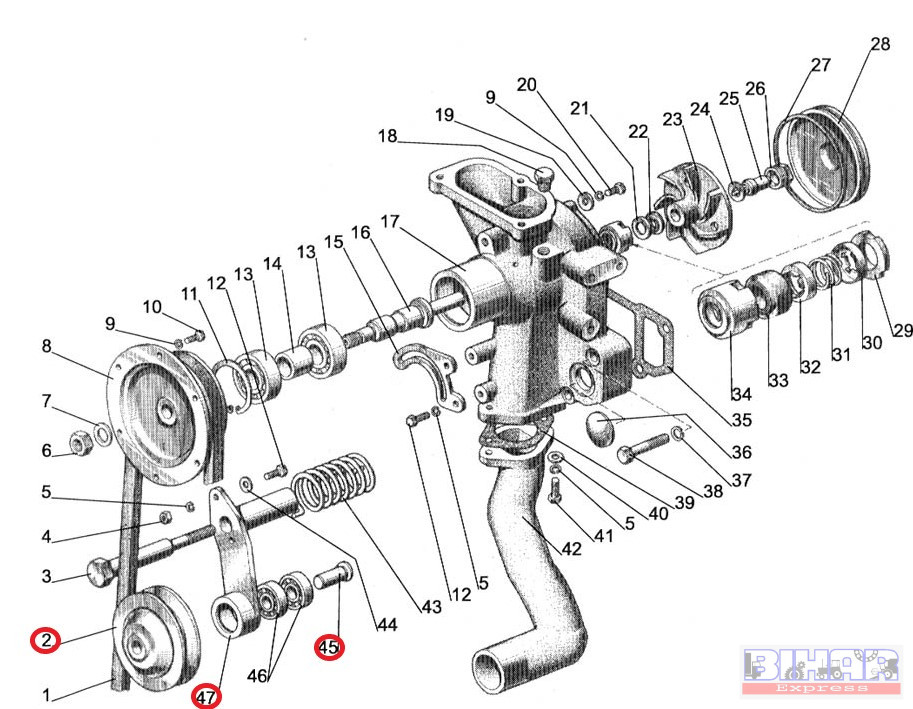 28
27
26
25
24
23
22
21
20
9
19
18
17
16
15
13
14
13
12
11
10
9
8
7
6
5
4
3
2
1
47
46
45
44
43
12
5
42
41
5
40
39
38
37
36
35
34
33
32
31
30
29
BIHAR
Express